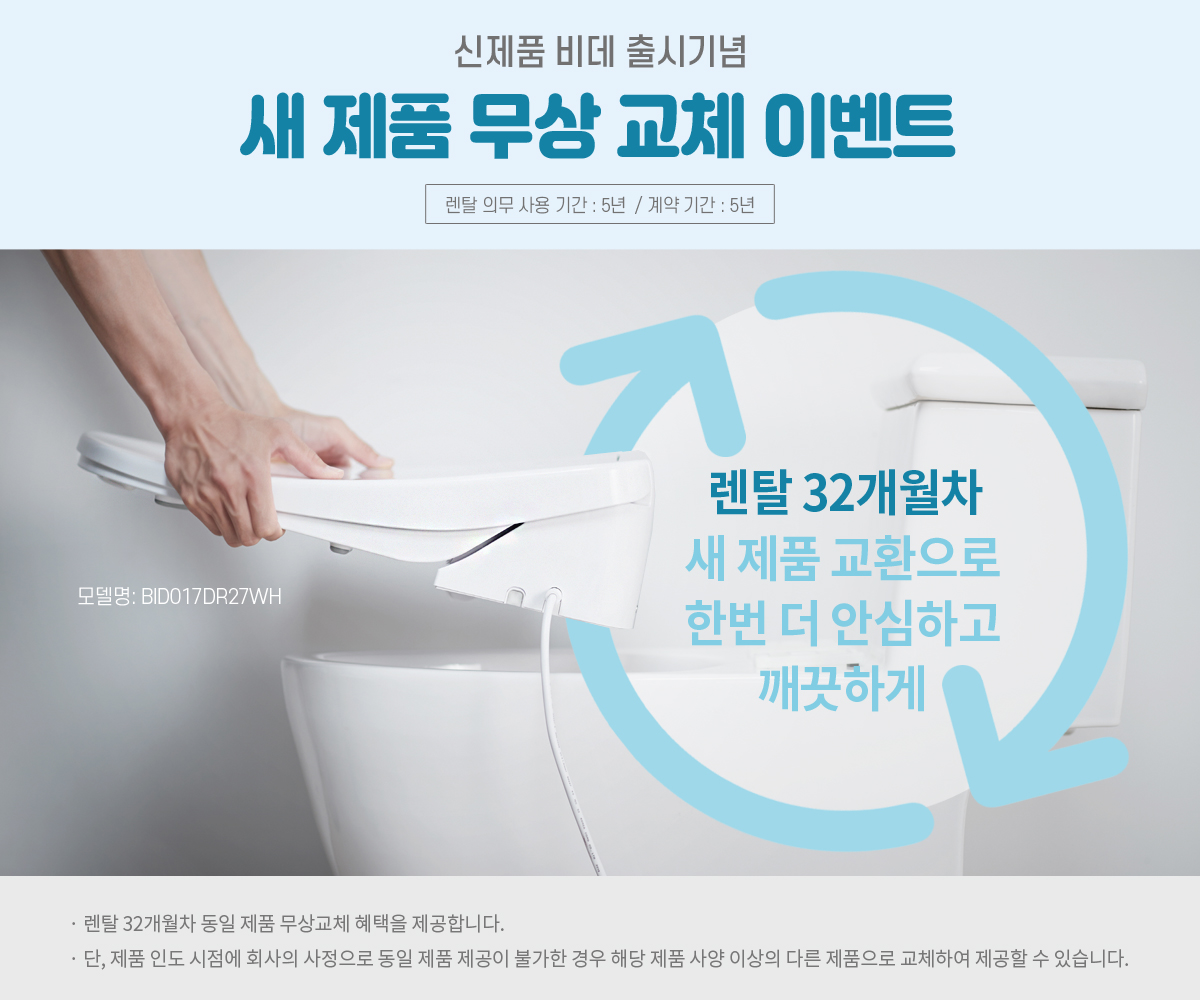 신제품 비데 출시기념

새 제품 무상 교체 이벤트

렌탈 의무 사용 기간 : 5년 / 계약 기간 : 5년

모델명: BID017DR27WH

렌탈 32개월차
새 제품 교환으로
한번 더 안심하고
깨끗하게

· 렌탈 32개월차 동일 제품 무상교체 혜택을 제공합니다.
· 단, 제품 인도 시점에 회사의 사정으로 동일 제품 제공이 불가한 경우 해당 제품 사양 이상의 다른 제품으로 교체하여 제공할 수 있습니다.